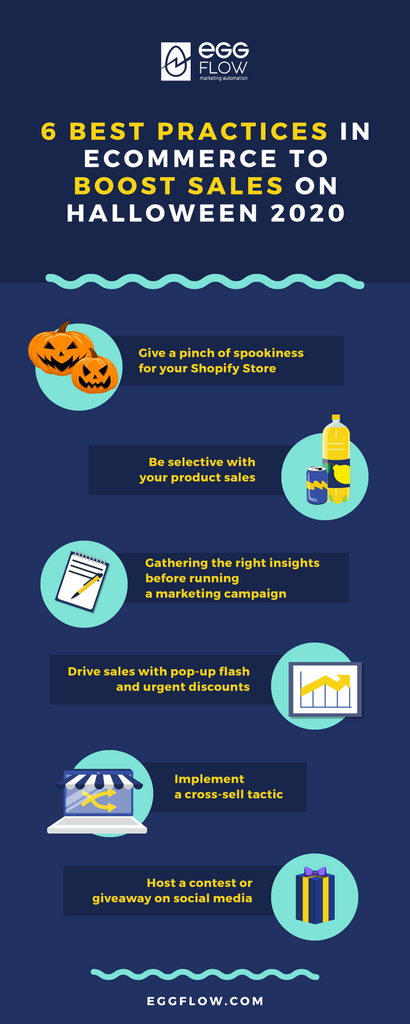 EGG FLOW
marketing automation

6 BEST PRACTICES IN ECOMMERCE TO BOOST SALES ON HALLOWEEN 2020

Give a pinch of spookiness for your Shopify Store

Be selective with your product sales

Gathering the right insights before running a marketing campaign

Drive sales with pop-up flash and urgent discounts

Implement a cross-sell tactic

Host a contest or giveaway on social media

EGGFLOW.COM